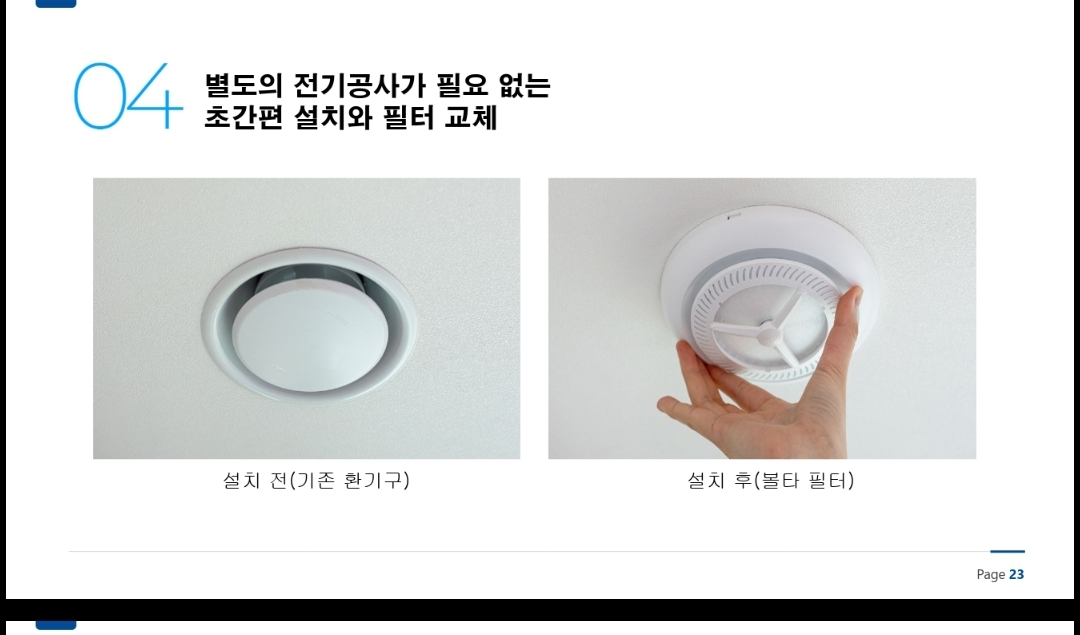 04 별도의 전기공사가 필요 없는 초간편 설치와 필터 교체

설치 전(기존 환기구)

설치 후(볼타 필터)

Page 23