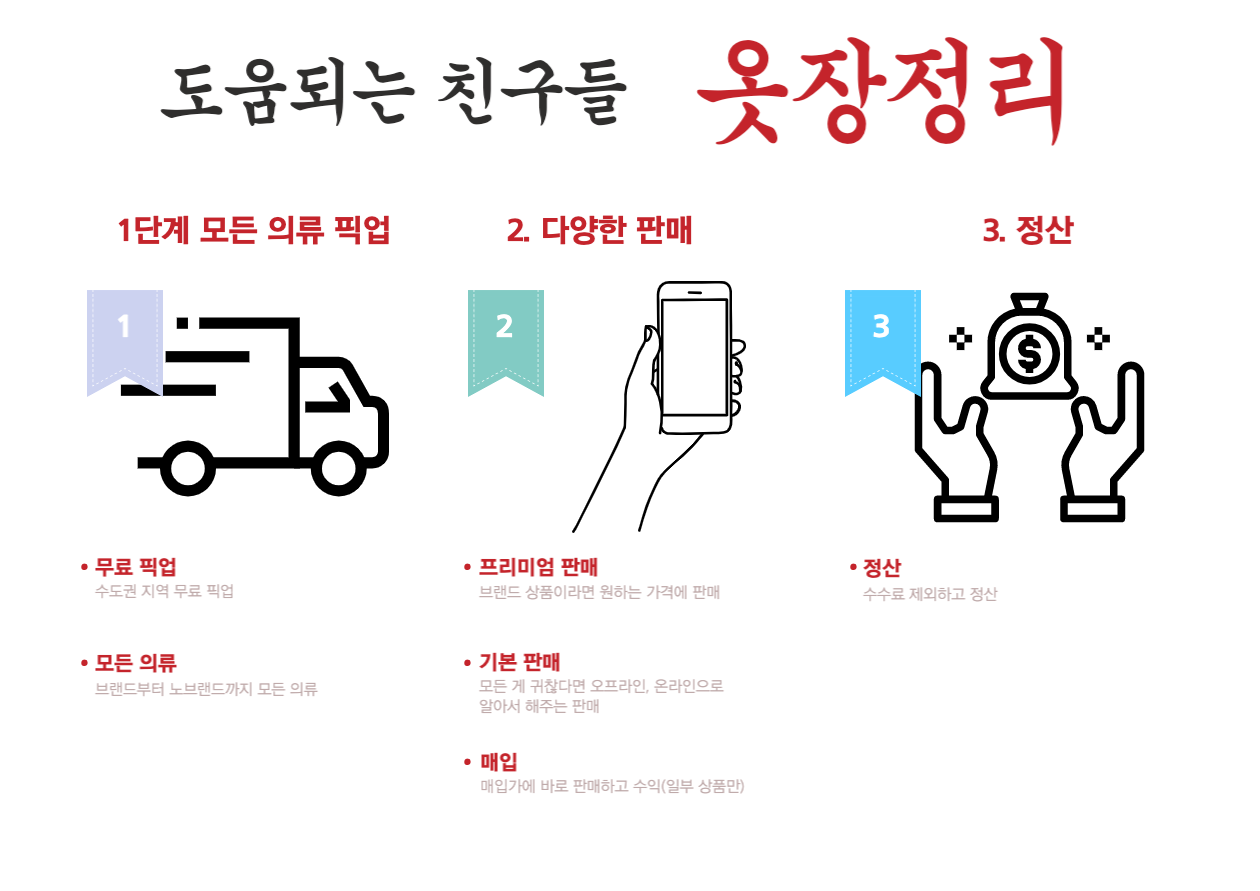 도움되는 친구들 옷장정리

1단계 모든 의류 픽업

1

• 무료 픽업
수도권 지역 무료 픽업

• 모든 의류
브랜드부터 노브랜드까지 모든 의류

2. 다양한 판매

2

• 프리미엄 판매
브랜드 상품이라면 원하는 가격에 판매

• 기본 판매
모든 게 귀찮다면 오프라인, 온라인으로 알아서 해주는 판매

• 매입
매입가에 바로 판매하고 수익(일부 상품만)

3. 정산

3

$

• 정산
수수료 제외하고 정산