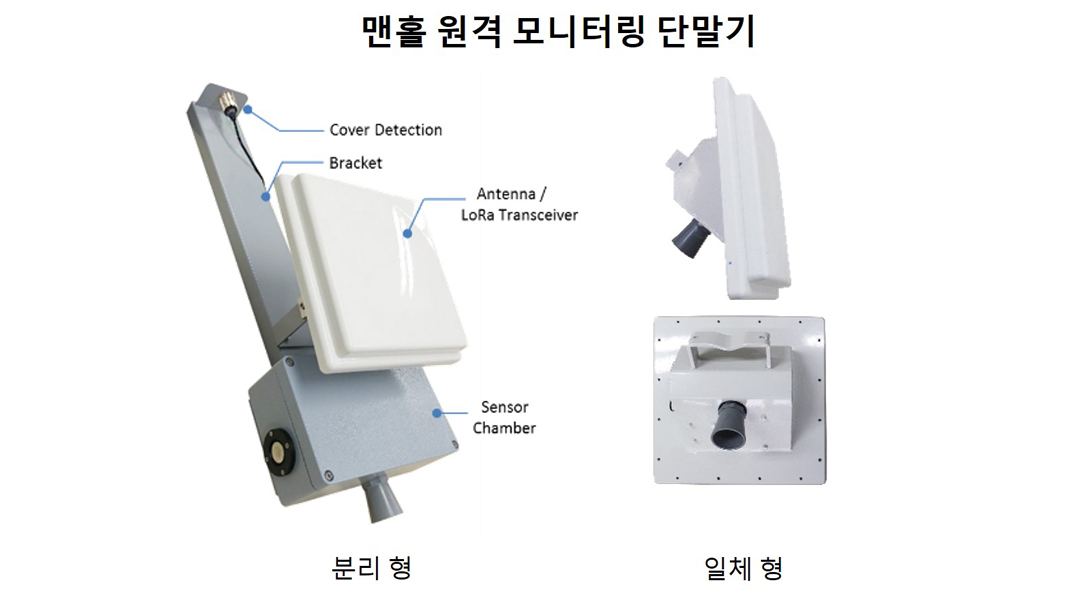 맨홀 원격 모니터링 단말기

Cover Detection

Bracket

Antenna / LoRa Transceiver

Sensor Chamber

분리 형

일체 형